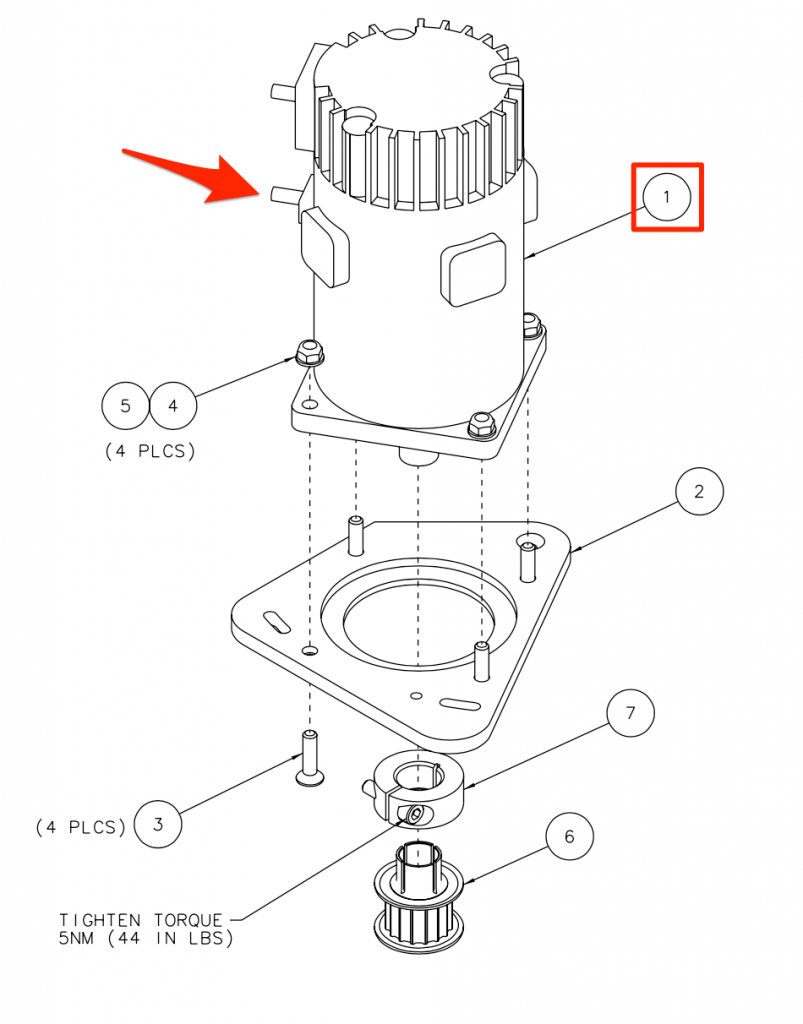 1

5 4

(4 PLCS)

2

7

(4 PLCS) 3

6

TIGHTEN TORQUE
5NM (44 IN LBS)